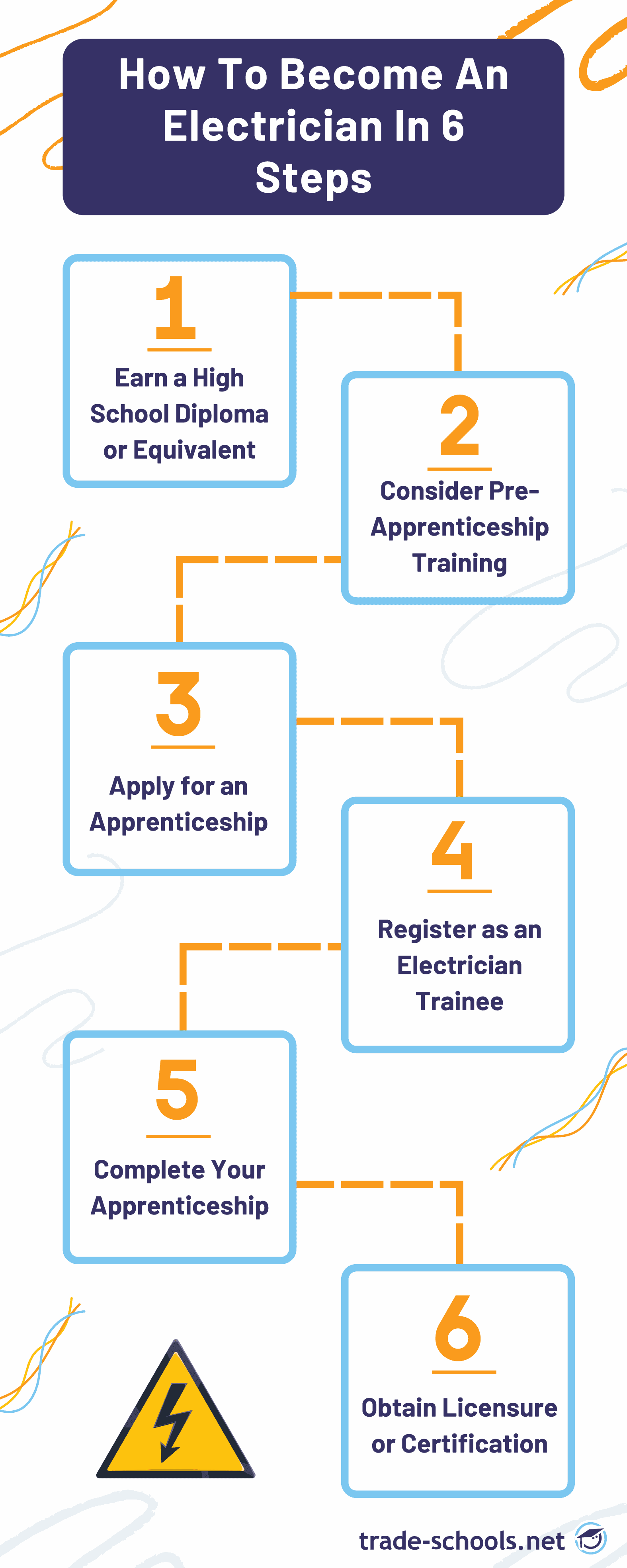 How To Become An Electrician In 6 Steps

1
Earn a High School Diploma or Equivalent

2
Consider Pre-Apprenticeship Training

3
Apply for an Apprenticeship

4
Register as an Electrician Trainee

5
Complete Your Apprenticeship

6
Obtain Licensure or Certification

trade-schools.net