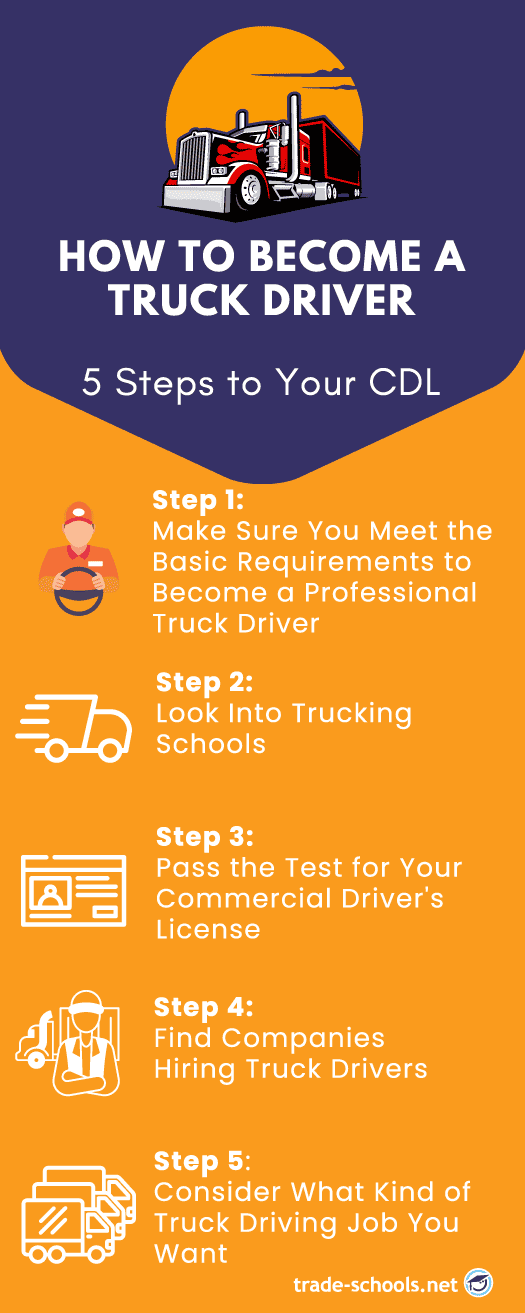 HOW TO BECOME A TRUCK DRIVER

5 Steps to Your CDL

Step 1:
Make Sure You Meet the Basic Requirements to Become a Professional Truck Driver

Step 2:
Look Into Trucking Schools

Step 3:
Pass the Test for Your Commercial Driver's License

Step 4:
Find Companies Hiring Truck Drivers

Step 5:
Consider What Kind of Truck Driving Job You Want

trade-schools.net